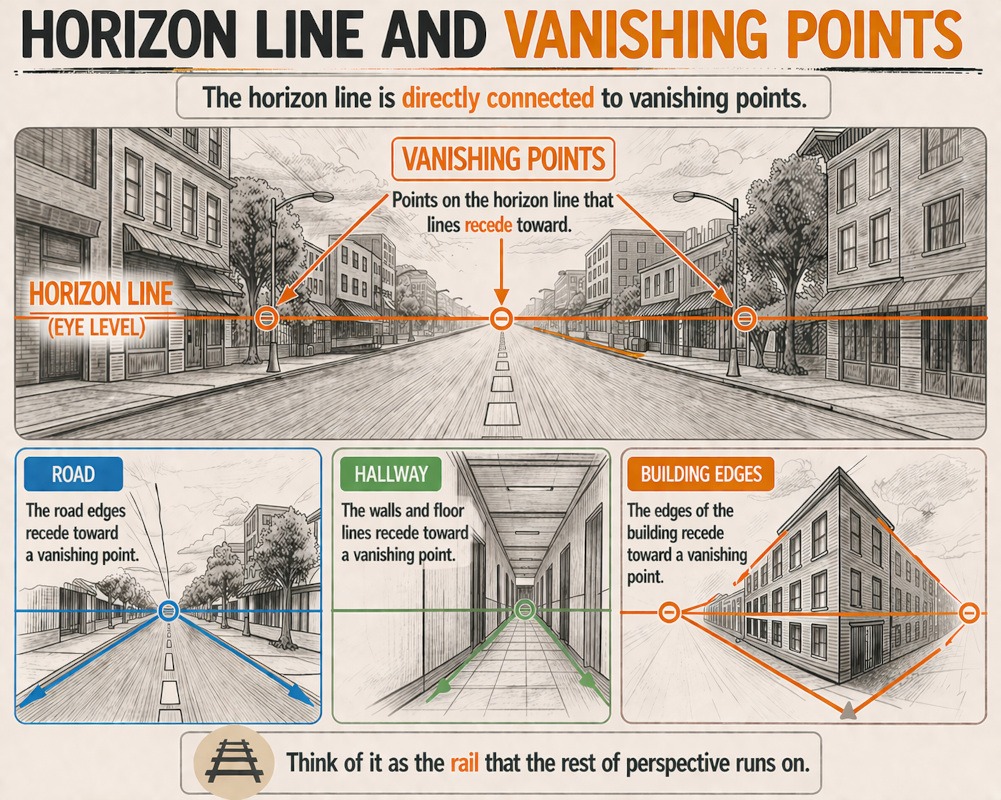 HORIZON LINE AND VANISHING POINTS

The horizon line is directly connected to vanishing points.

VANISHING POINTS

Points on the horizon line that lines recede toward.

HORIZON LINE (EYE LEVEL)

ROAD

The road edges recede toward a vanishing point.

HALLWAY

The walls and floor lines recede toward a vanishing point.

BUILDING EDGES

The edges of the building recede toward a vanishing point.

Think of it as the rail that the rest of perspective runs on.