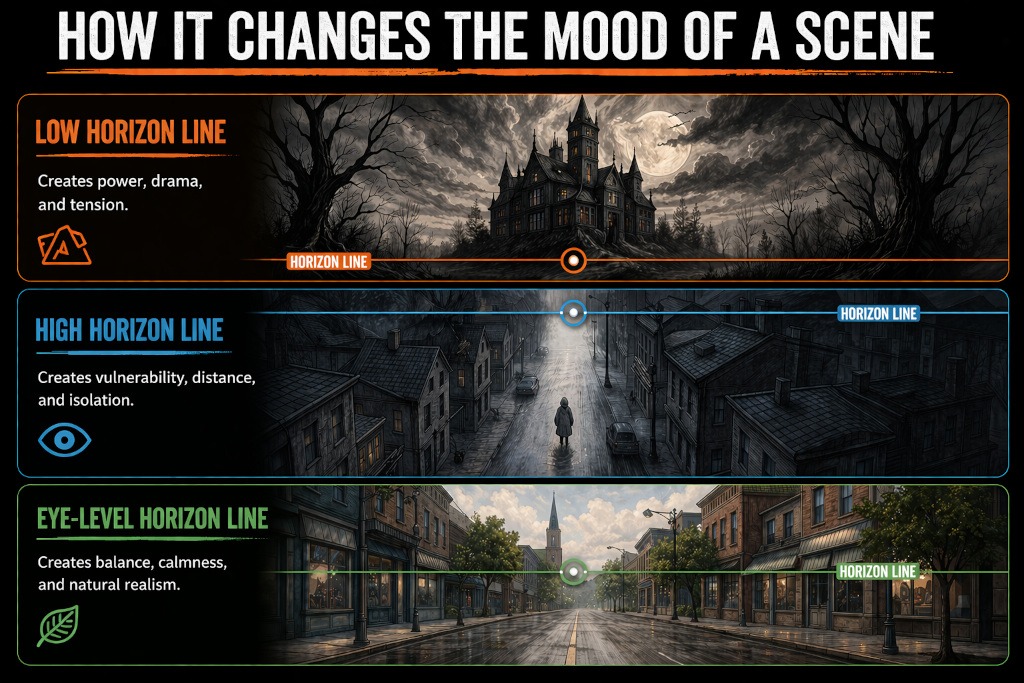 HOW IT CHANGES THE MOOD OF A SCENE

LOW HORIZON LINE

Creates power, drama, and tension.

HORIZON LINE

HIGH HORIZON LINE

Creates vulnerability, distance, and isolation.

HORIZON LINE

EYE-LEVEL HORIZON LINE

Creates balance, calmness, and natural realism.

HORIZON LINE