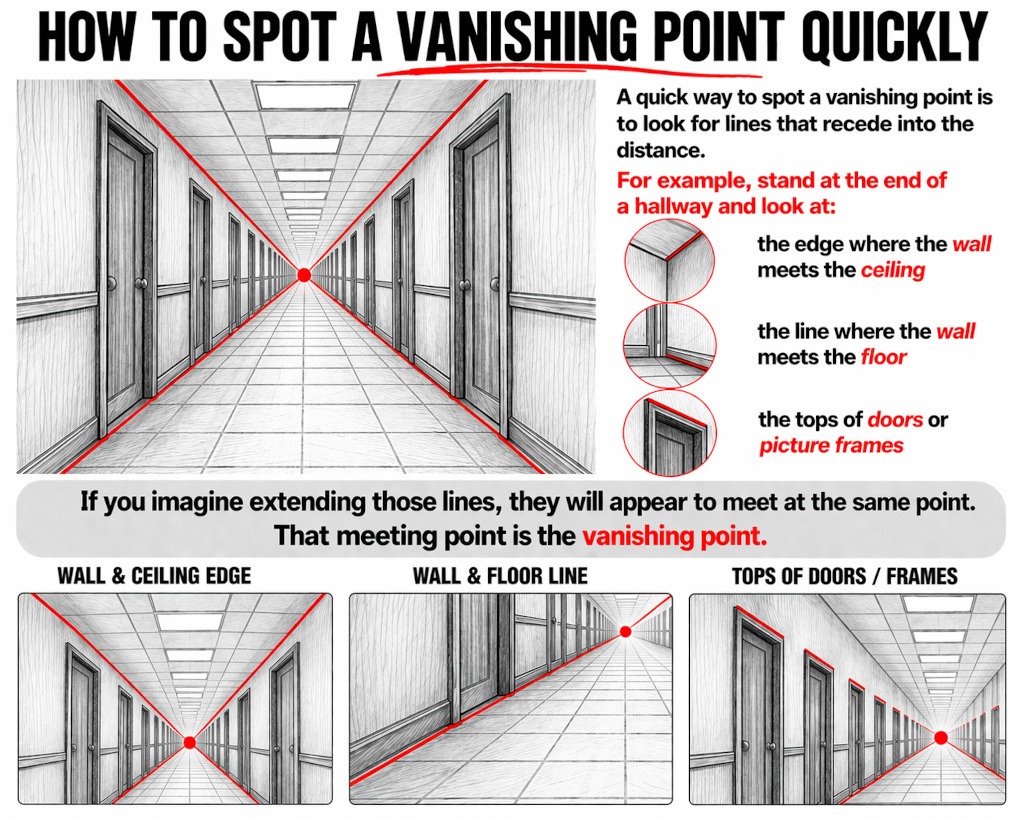 HOW TO SPOT A VANISHING POINT QUICKLY

A quick way to spot a vanishing point is to look for lines that recede into the distance.

For example, stand at the end of a hallway and look at:

the edge where the wall meets the ceiling

the line where the wall meets the floor

the tops of doors or picture frames

If you imagine extending those lines, they will appear to meet at the same point.
That meeting point is the vanishing point.

WALL & CEILING EDGE

WALL & FLOOR LINE

TOPS OF DOORS / FRAMES